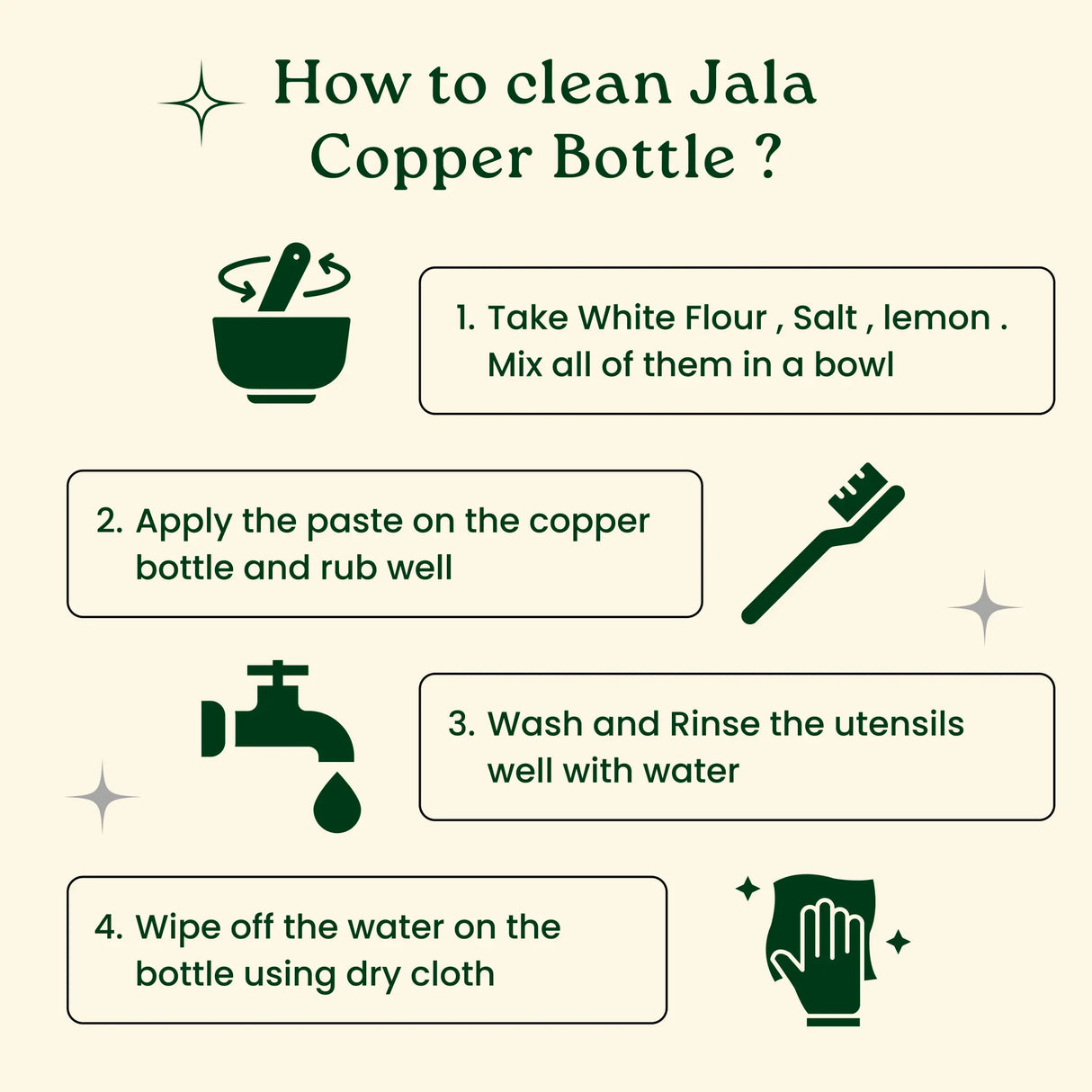 How to clean Jala Copper Bottle ?

1. Take White Flour , Salt , lemon . Mix all of them in a bowl

2. Apply the paste on the copper bottle and rub well

3. Wash and Rinse the utensils well with water

4. Wipe off the water on the bottle using dry cloth